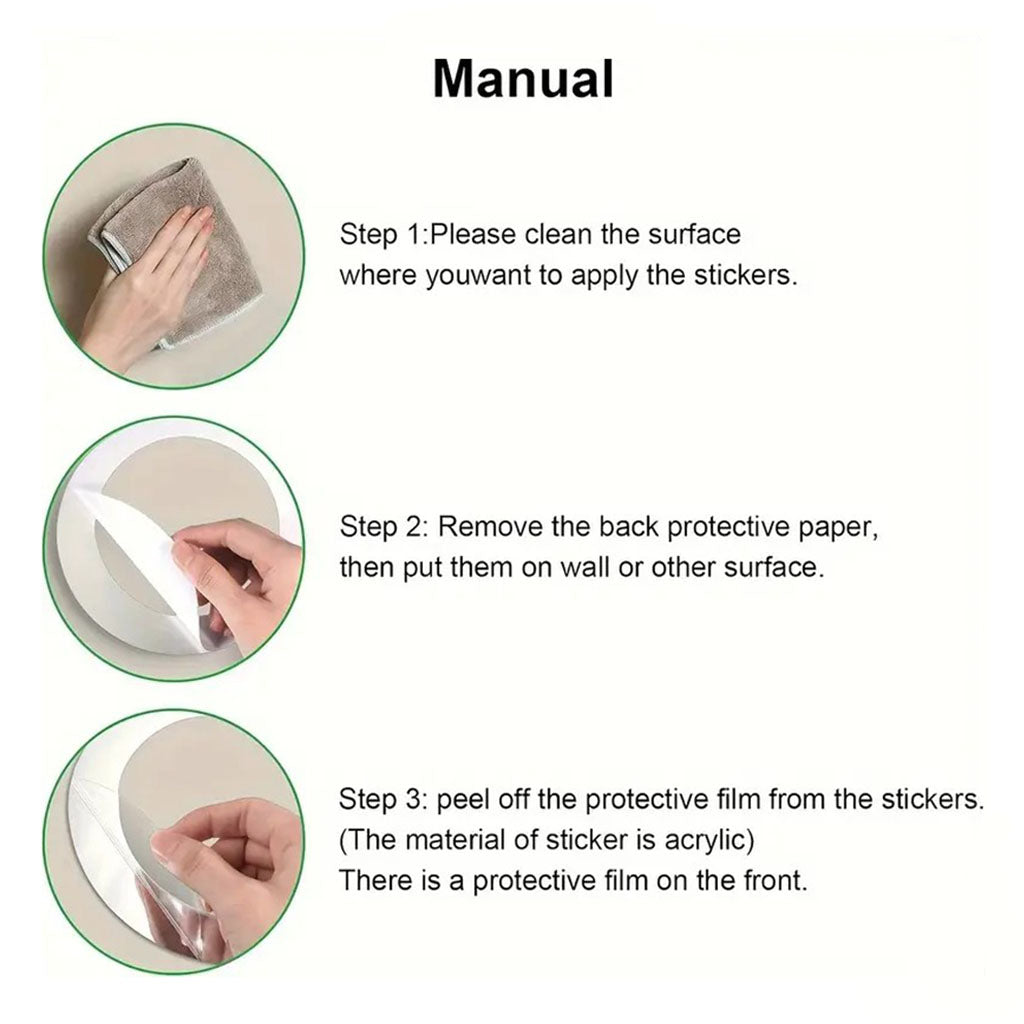 Manual

Step 1:Please clean the surface where youwant to apply the stickers.

Step 2: Remove the back protective paper, then put them on wall or other surface.

Step 3: peel off the protective film from the stickers. (The material of sticker is acrylic) There is a protective film on the front.