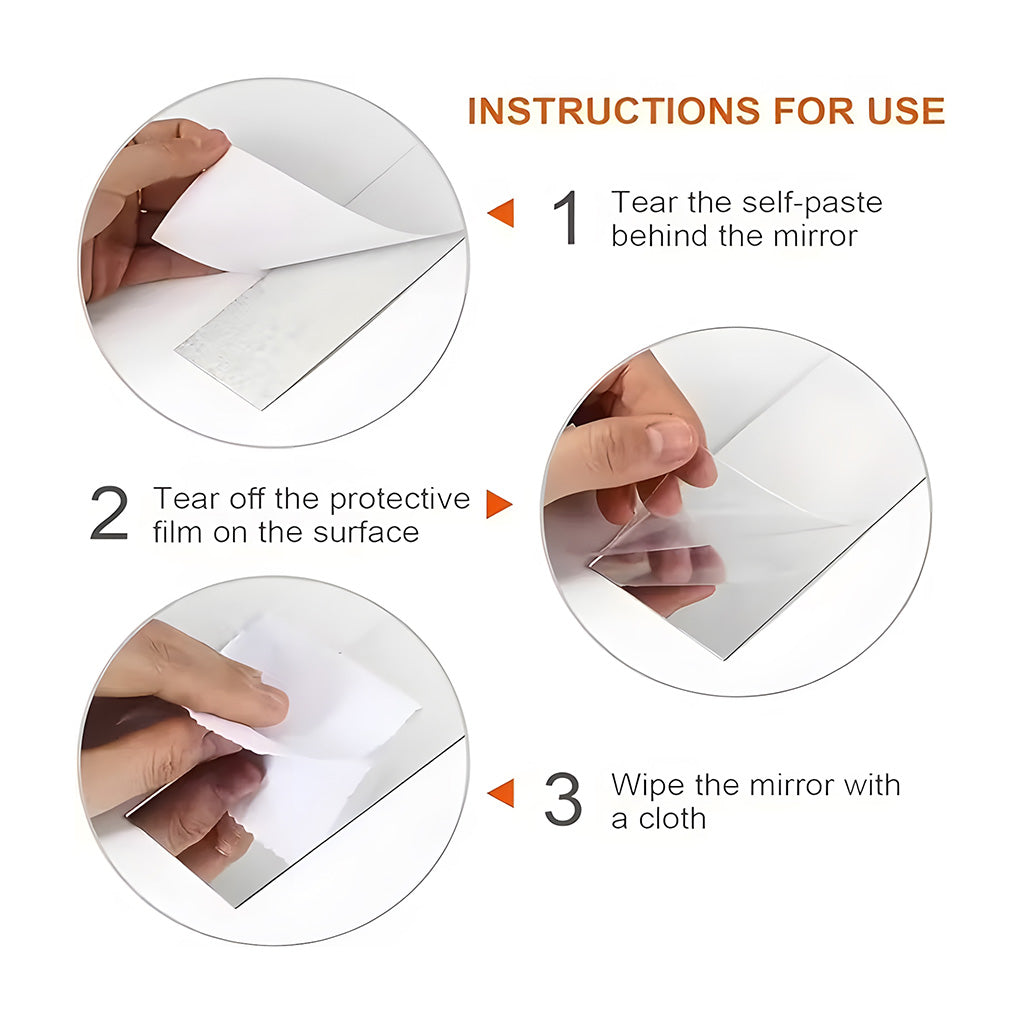 INSTRUCTIONS FOR USE

1 Tear the self-paste behind the mirror

2 Tear off the protective film on the surface

3 Wipe the mirror with a cloth